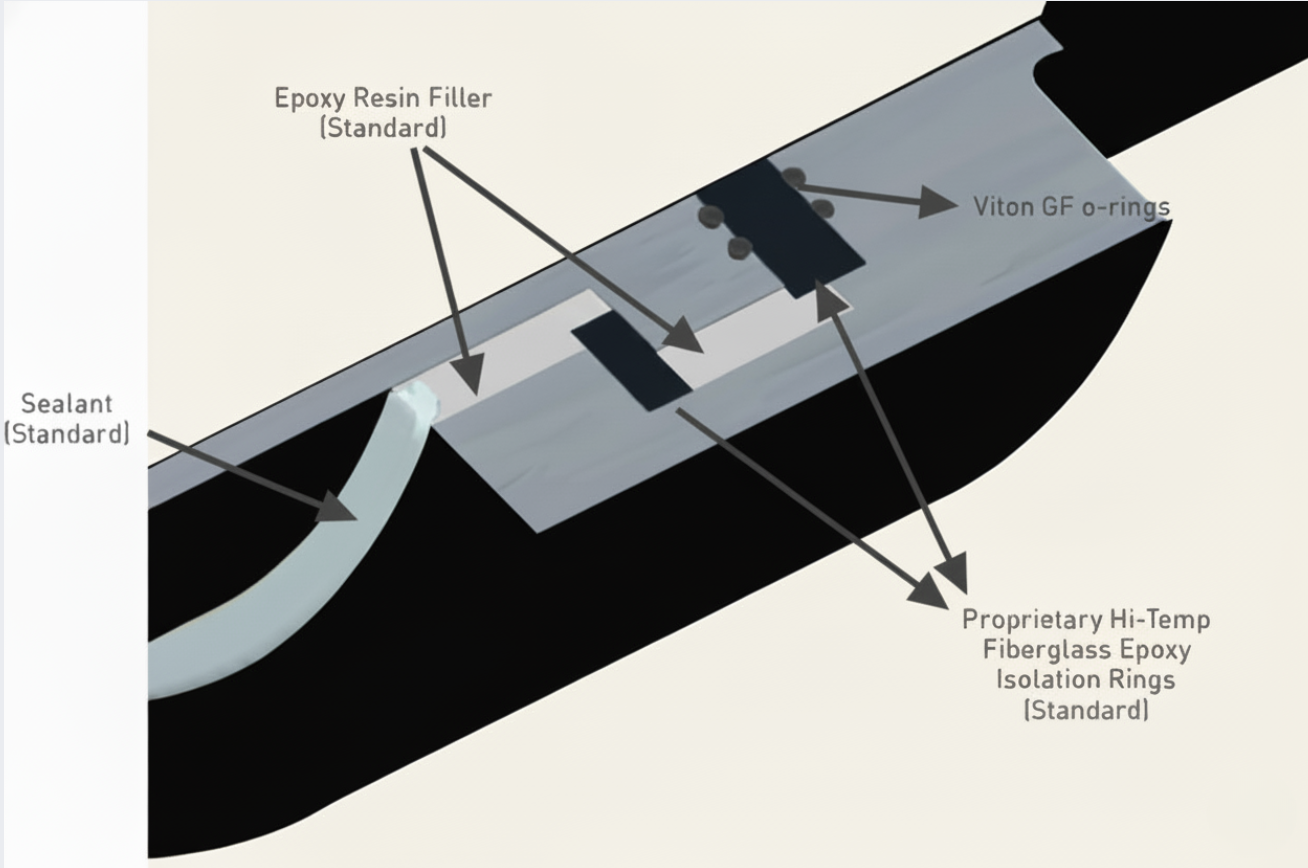 Epoxy Resin Filler
(Standard)

Viton GF o-rings

Sealant
(Standard)

Proprietary Hi-Temp
Fiberglass Epoxy
Isolation Rings
(Standard)