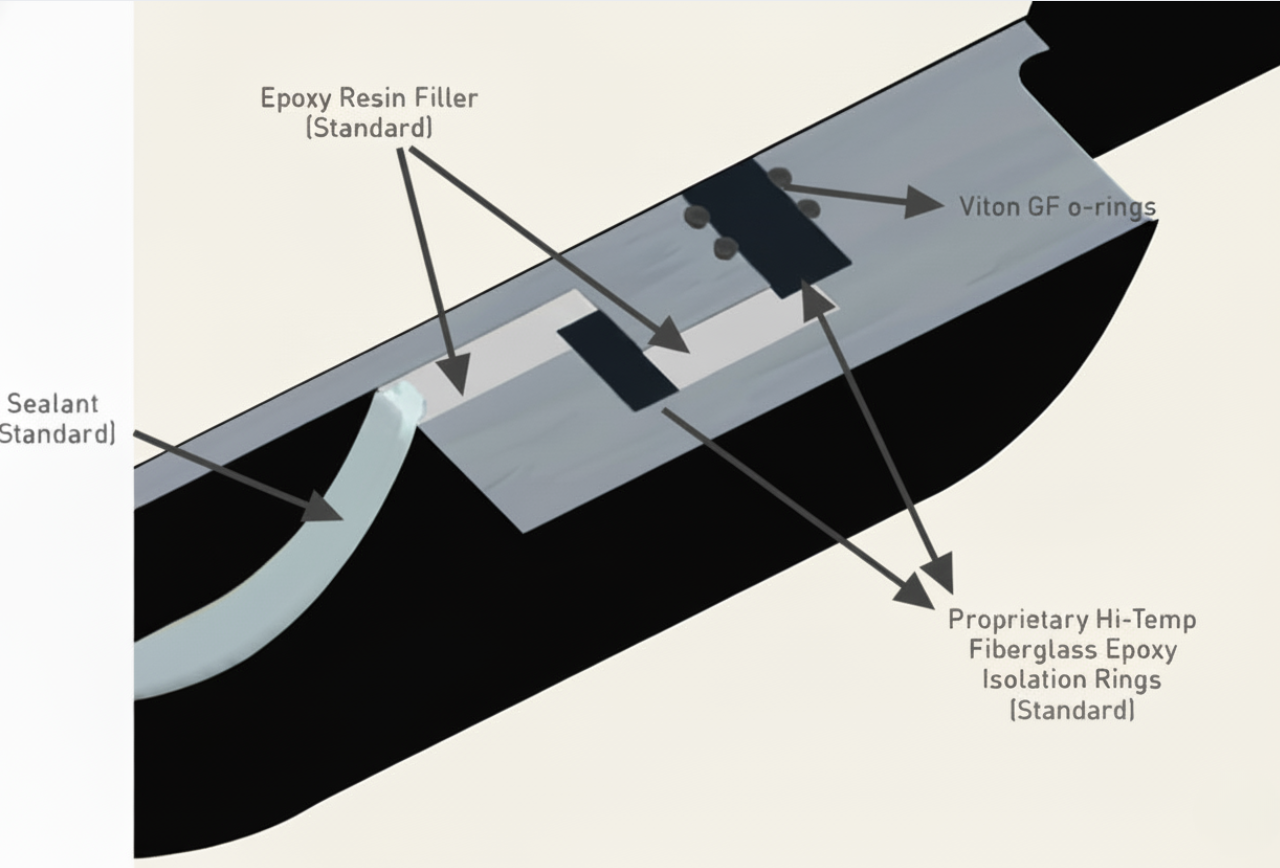 Epoxy Resin Filler
(Standard)

Viton GF o-rings

Sealant
Standard)

Proprietary Hi-Temp
Fiberglass Epoxy
Isolation Rings
(Standard)